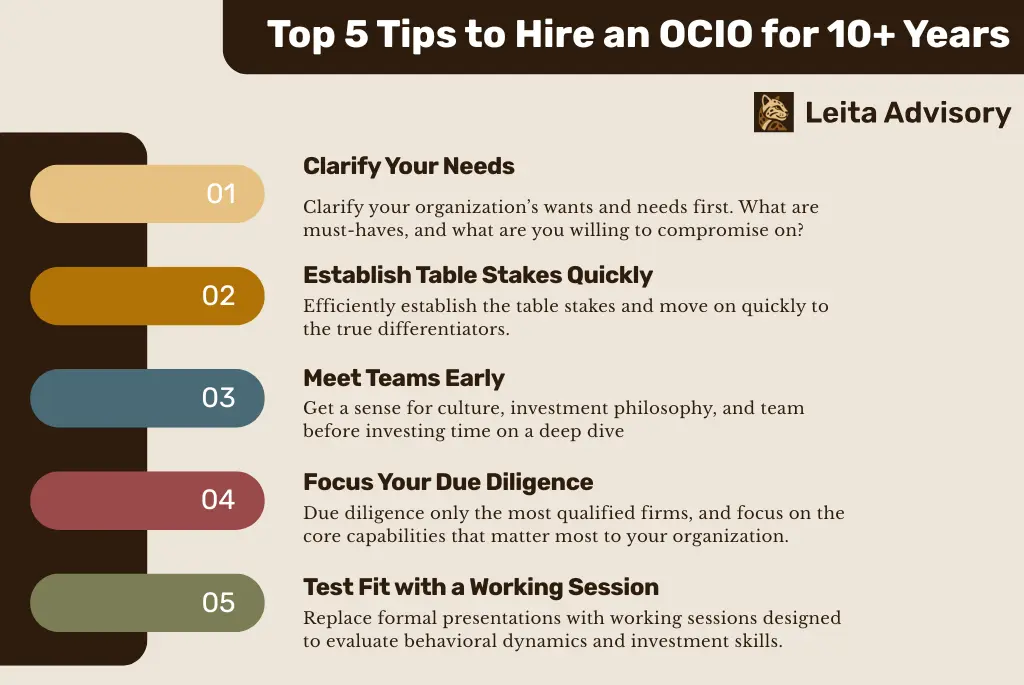 Top 5 Tips to Hire an OCIO for 10+ Years

Leita Advisory

01

Clarify Your Needs

Clarify your organization's wants and needs first. What are must-haves, and what are you willing to compromise on?

02

Establish Table Stakes Quickly

Efficiently establish the table stakes and move on quickly to the true differentiators.

03

Meet Teams Early

Get a sense for culture, investment philosophy, and team before investing time on a deep dive

04

Focus Your Due Diligence

Due diligence only the most qualified firms, and focus on the core capabilities that matter most to your organization.

05

Test Fit with a Working Session

Replace formal presentations with working sessions designed to evaluate behavioral dynamics and investment skills.